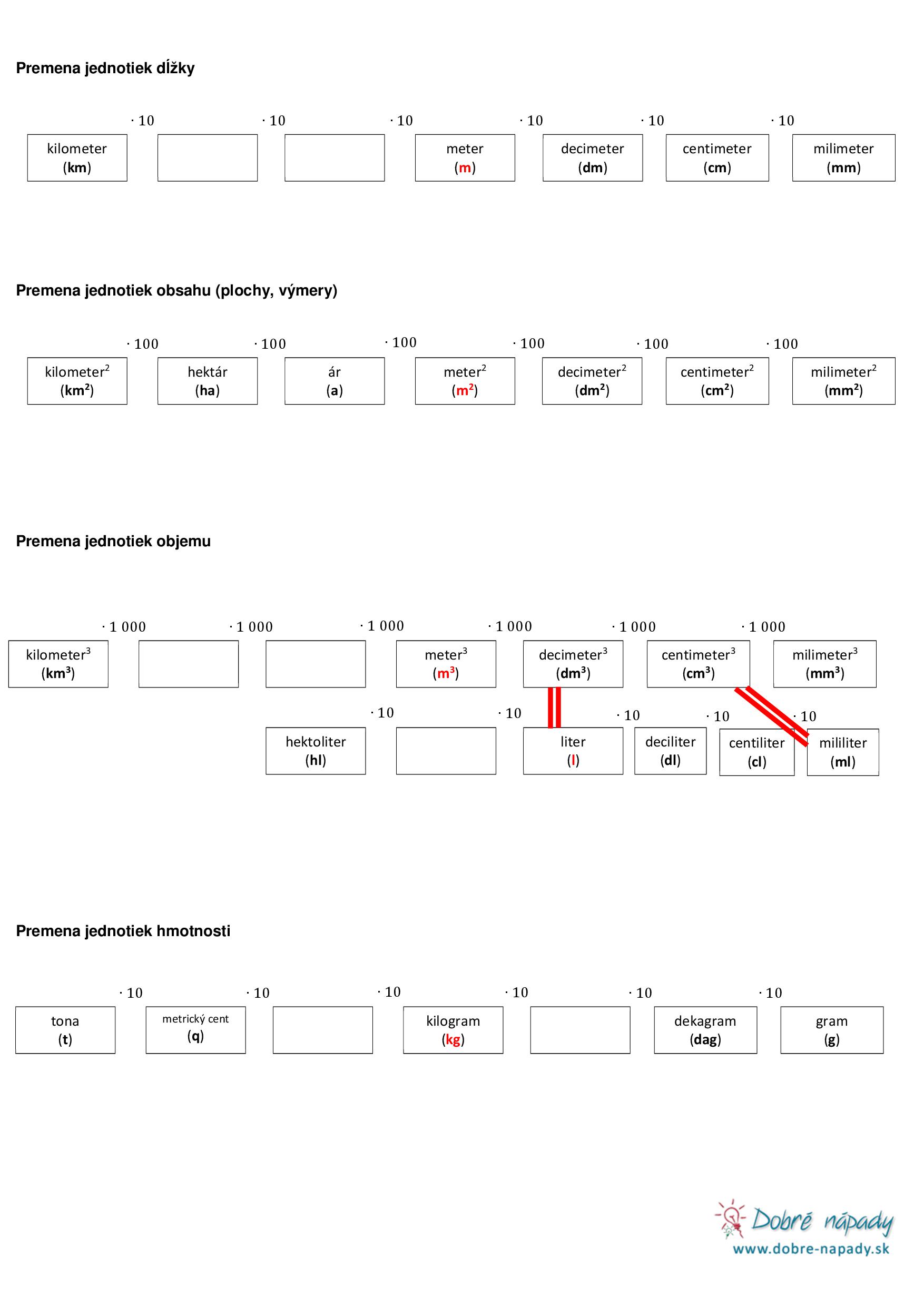 Premena jednotiek dĺžky

$\cdot 10$ $\cdot 10$ $\cdot 10$ $\cdot 10$ $\cdot 10$ $\cdot 10$

kilometer (km)

meter (m)

decimeter (dm)

centimeter (cm)

milimeter (mm)

Premena jednotiek obsahu (plochy, výmery)

$\cdot 100$ $\cdot 100$ $\cdot 100$ $\cdot 100$ $\cdot 100$ $\cdot 100$

kilometer$^2$ (km$^2$)

hektár (ha)

ár (a)

meter$^2$ (m$^2$)

decimeter$^2$ (dm$^2$)

centimeter$^2$ (cm$^2$)

milimeter$^2$ (mm$^2$)

Premena jednotiek objemu

$\cdot 1\,000$ $\cdot 1\,000$ $\cdot 1\,000$ $\cdot 1\,000$ $\cdot 1\,000$ $\cdot 1\,000$

kilometer$^3$ (km$^3$)

meter$^3$ (m$^3$)

decimeter$^3$ (dm$^3$)

centimeter$^3$ (cm$^3$)

milimeter$^3$ (mm$^3$)

$\cdot 10$ $\cdot 10$ $\cdot 10$ $\cdot 10$ $\cdot 10$

hektoliter (hl)

liter (l)

deciliter (dl)

centiliter (cl)

mililiter (ml)

Premena jednotiek hmotnosti

$\cdot 10$ $\cdot 10$ $\cdot 10$ $\cdot 10$ $\cdot 10$ $\cdot 10$

tona (t)

metrický cent (q)

kilogram (kg)

dekagram (dag)

gram (g)

Dobré nápady
www.dobre-napady.sk