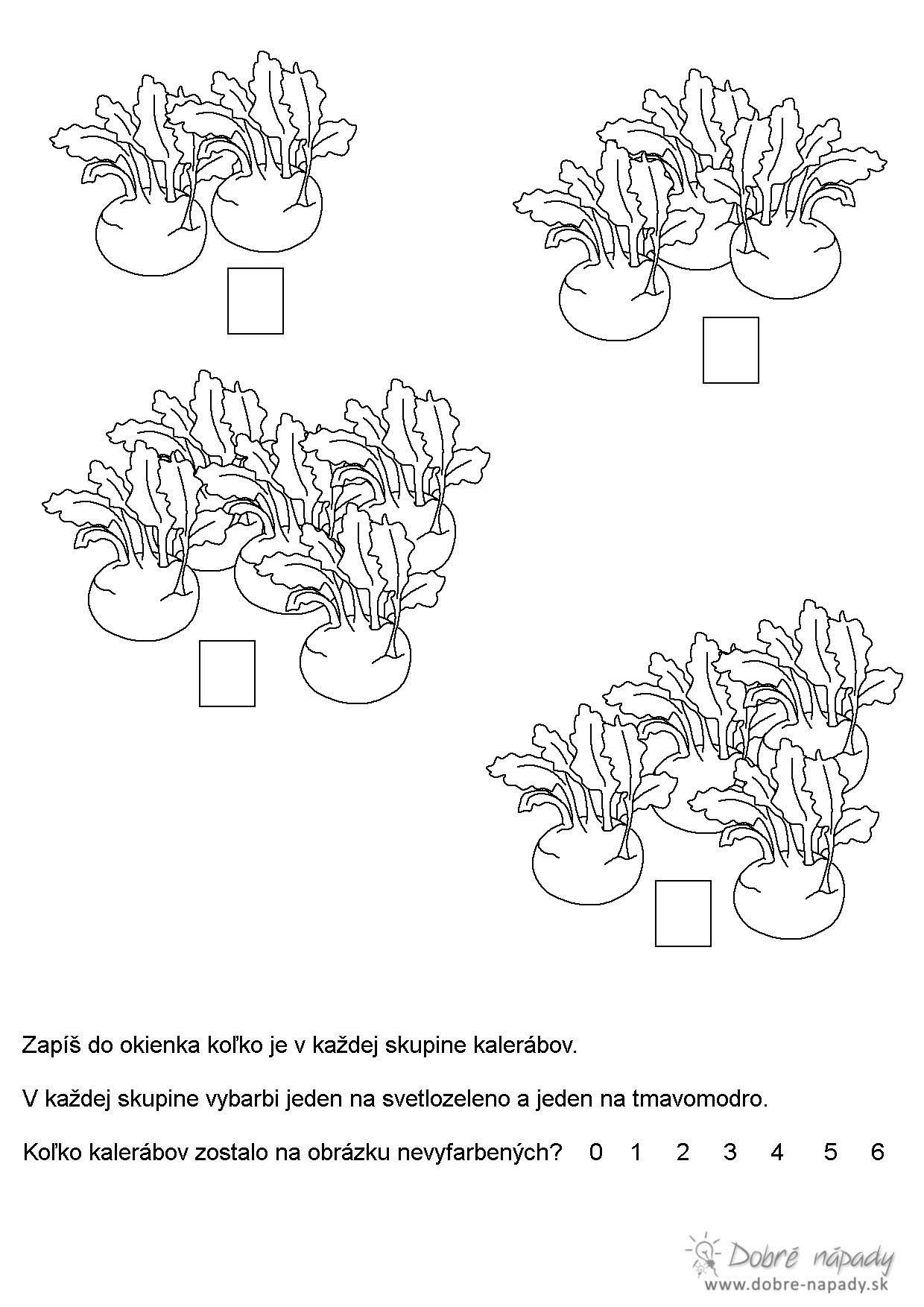 Zapíš do okienka koľko je v každej skupine kalerábov.

V každej skupine vybarbi jeden na svetlozeleno a jeden na tmavomodro.

Koľko kalerábov zostalo na obrázku nevyfarbených? 0 1 2 3 4 5 6

Dobré nápady
www.dobre-napady.sk